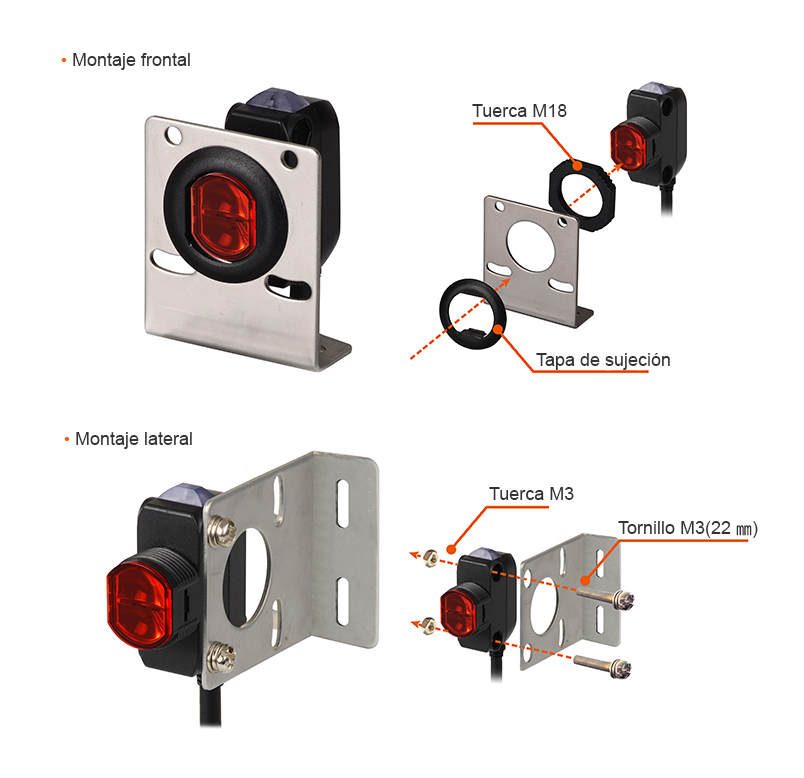 • Montaje frontal

Tuerca M18

Tapa de sujeción

• Montaje lateral

Tuerca M3

Tornillo M3(22 ㎜)