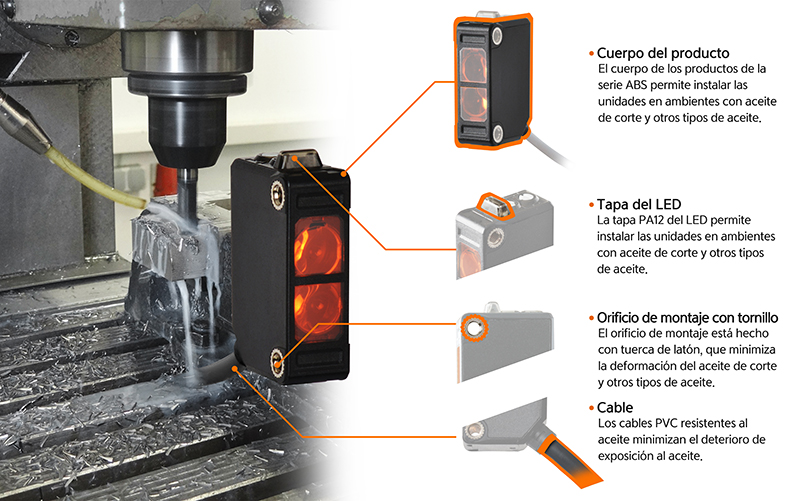 • Cuerpo del producto
El cuerpo de los productos de la serie ABS permite instalar las unidades en ambientes con aceite de corte y otros tipos de aceite.

• Tapa del LED
La tapa PA12 del LED permite instalar las unidades en ambientes con aceite de corte y otros tipos de aceite.

• Orificio de montaje con tornillo
El orificio de montaje está hecho con tuerca de latón, que minimiza la deformación del aceite de corte y otros tipos de aceite.

• Cable
Los cables PVC resistentes al aceite minimizan el deterioro de exposición al aceite.